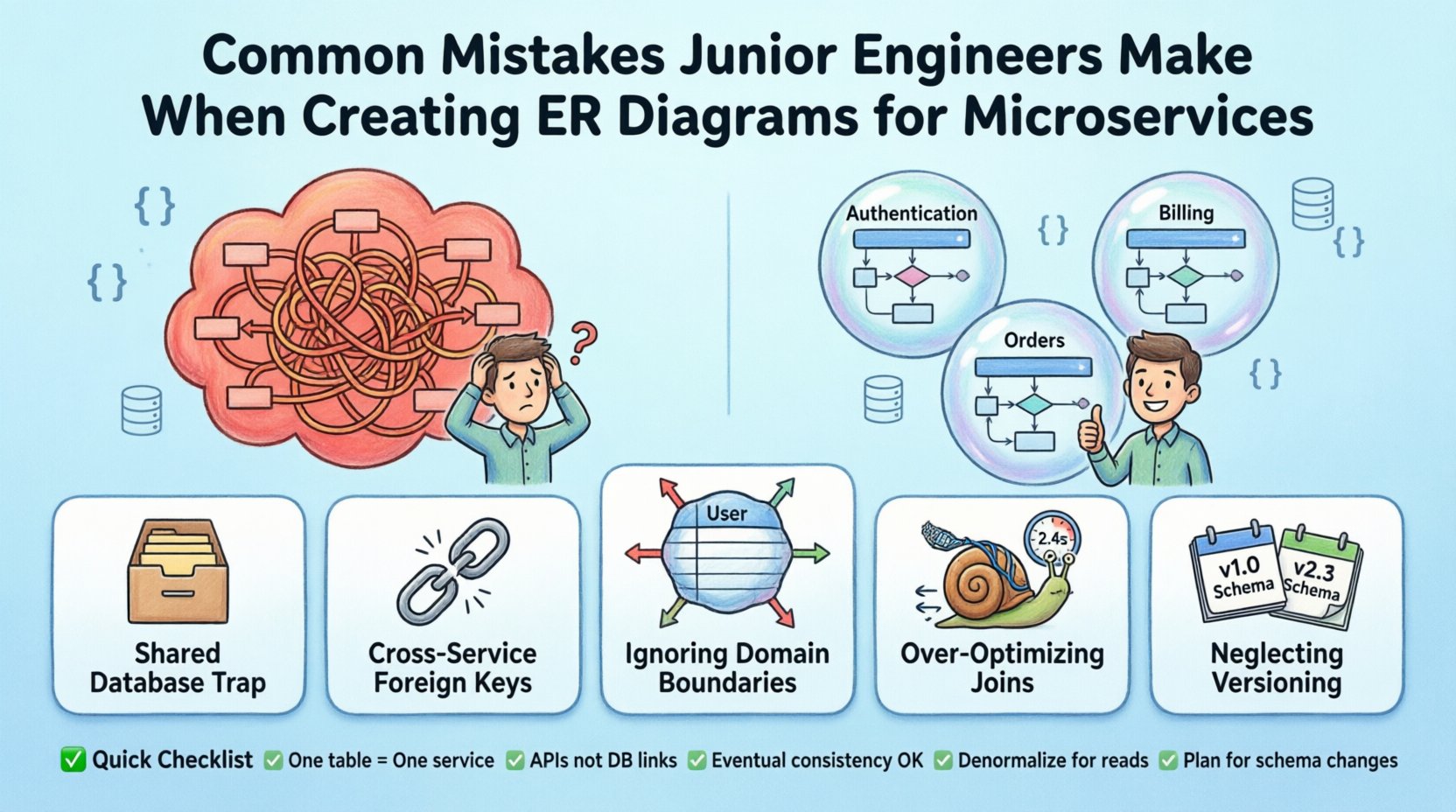 Common Mistakes Junior Engineers Make When Creating ER Diagrams for Microservices

{ }

{ }

?

Authentication

{ }

Billing

{ }

Orders

{ }

Shared Database Trap

Cross-Service Foreign Keys

User

Ignoring Domain Boundaries

2.4s

Over-Optimizing Joins

v1.0 Schema

v2.3 Schema

Neglecting Versioning

✅ Quick Checklist ✅ One table = One service ✅ APIs not DB links ✅ Eventual consistency OK ✅ Denormalize for reads ✅ Plan for schema changes